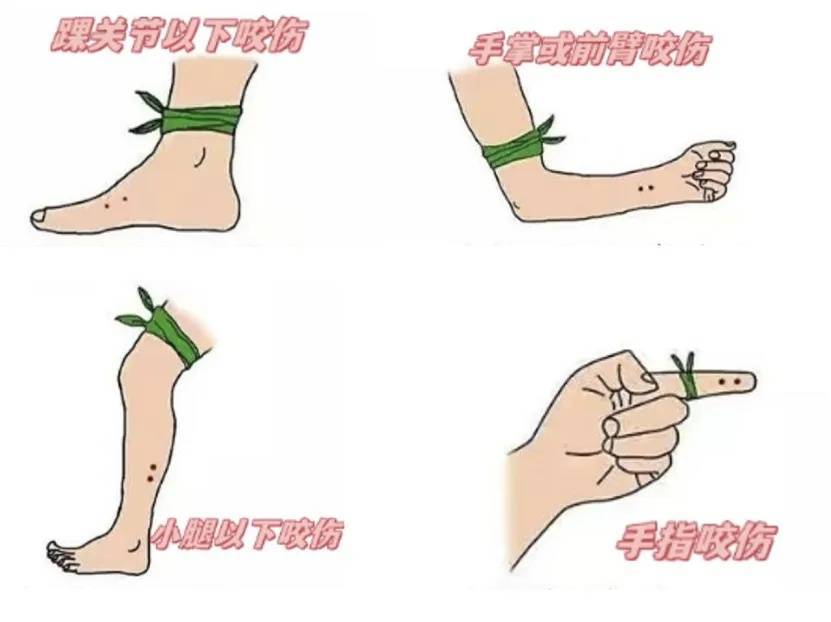 踝关节以下咬伤

手掌或前臂咬伤

小腿以下咬伤

手指咬伤